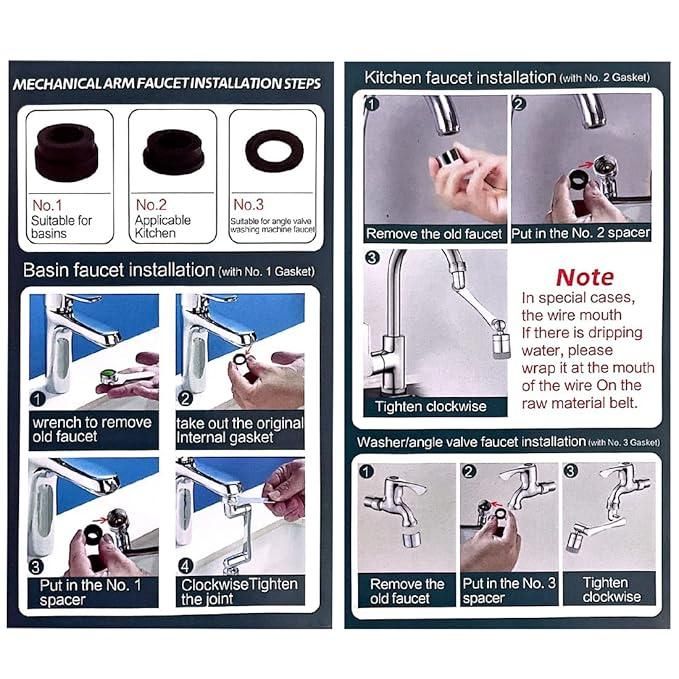 MECHANICAL ARM FAUCET INSTALLATION STEPS

No.1
Suitable for basins

No.2
Applicable Kitchen

No.3
Suitable for angle valve washing machine faucet

Basin faucet installation (with No. 1 Gasket)

1
wrench to remove old faucet

2
take out the original Internal gasket

3
Put in the No. 1 spacer

4
ClockwiseTighten the joint

Kitchen faucet installation (with No. 2 Gasket)

1
Remove the old faucet

2
Put in the No. 2 spacer

3
Tighten clockwise

Note
In special cases, the wire mouth If there is dripping water, please wrap it at the mouth of the wire On the raw material belt.

Washer/angle valve faucet installation (with No. 3 Gasket)

1
Remove the old faucet

2
Put in the No. 3 spacer

3
Tighten clockwise