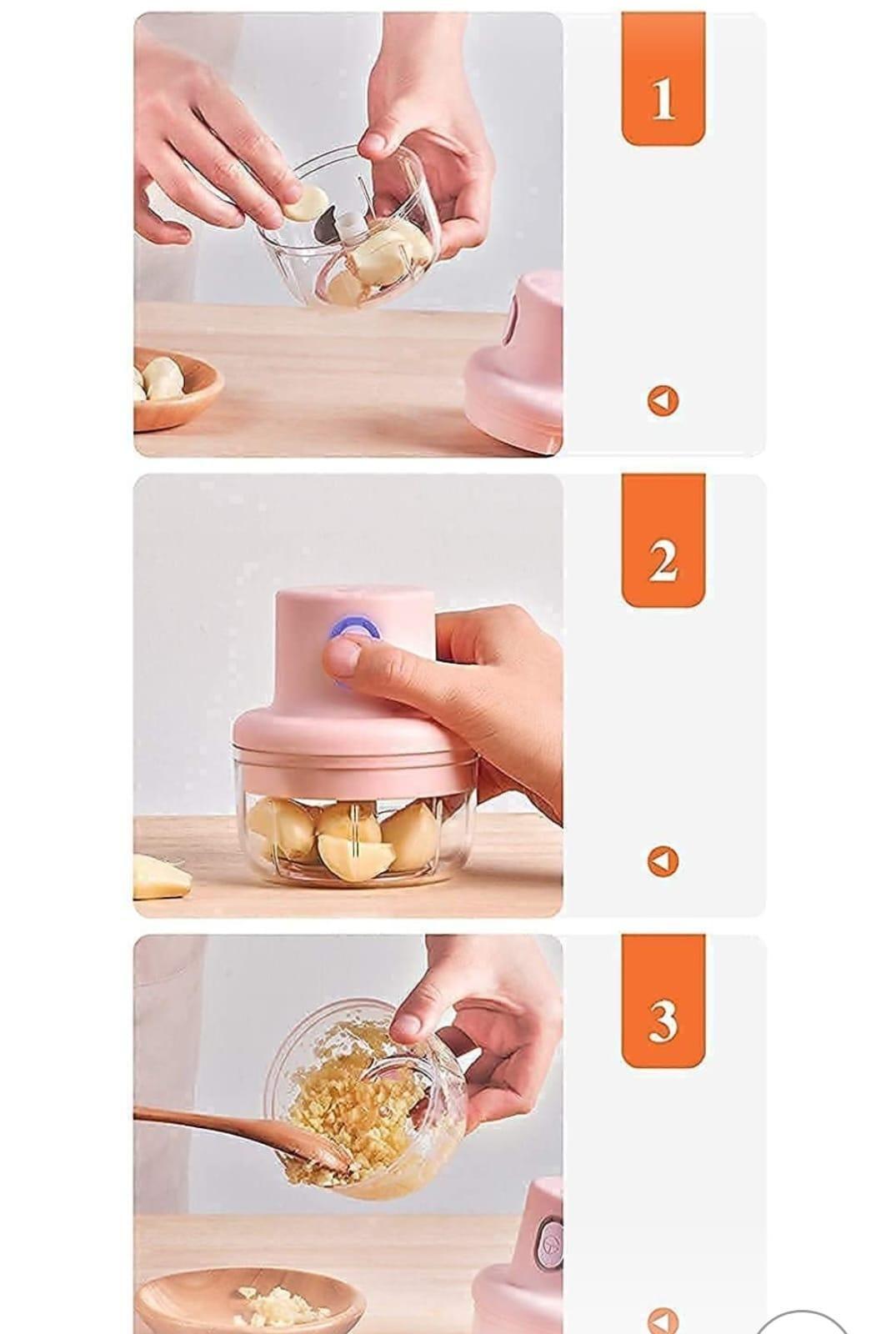 1

2

3